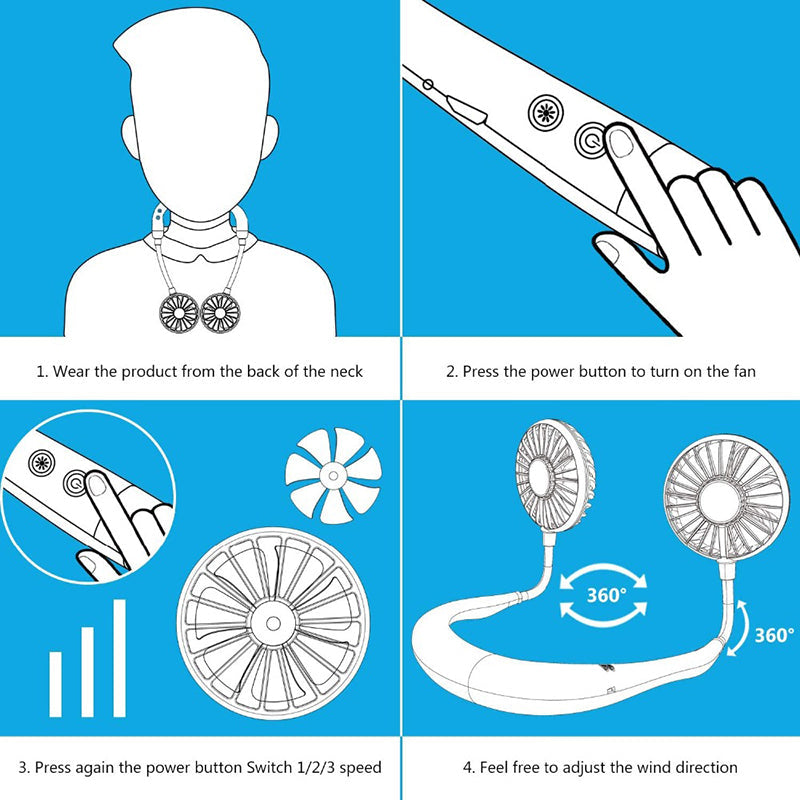 1. Wear the product from the back of the neck

2. Press the power button to turn on the fan

3. Press again the power button Switch 1/2/3 speed

360°

360°

4. Feel free to adjust the wind direction